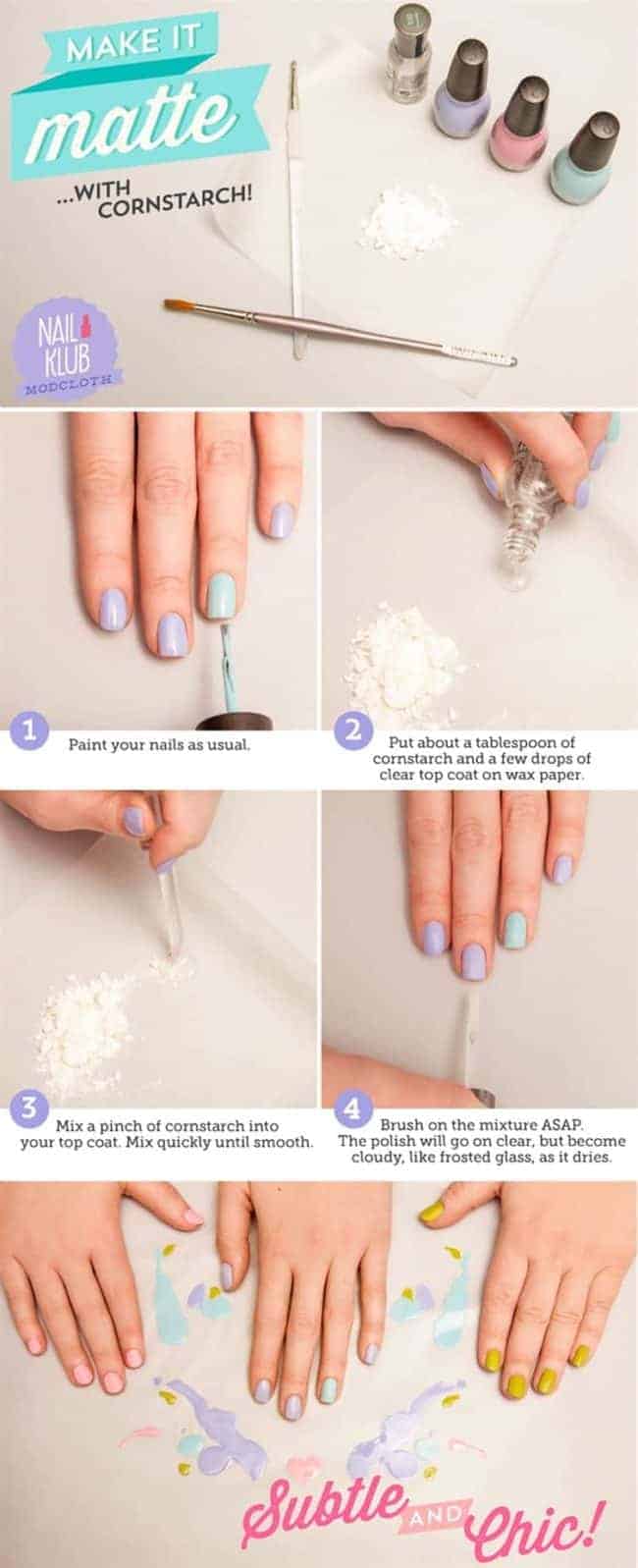 MAKE IT
matte
...WITH CORNSTARCH!

NAIL KLUB
MODCLOTH

1 Paint your nails as usual.

2 Put about a tablespoon of cornstarch and a few drops of clear top coat on wax paper.

3 Mix a pinch of cornstarch into your top coat. Mix quickly until smooth.

4 Brush on the mixture ASAP. The polish will go on clear, but become cloudy, like frosted glass, as it dries.

Subtle AND Chic!