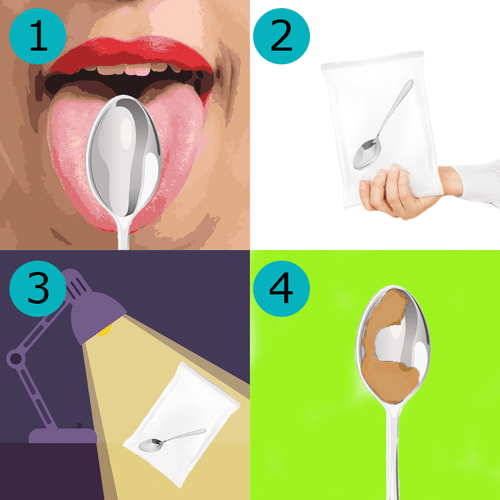 1

2

3

4