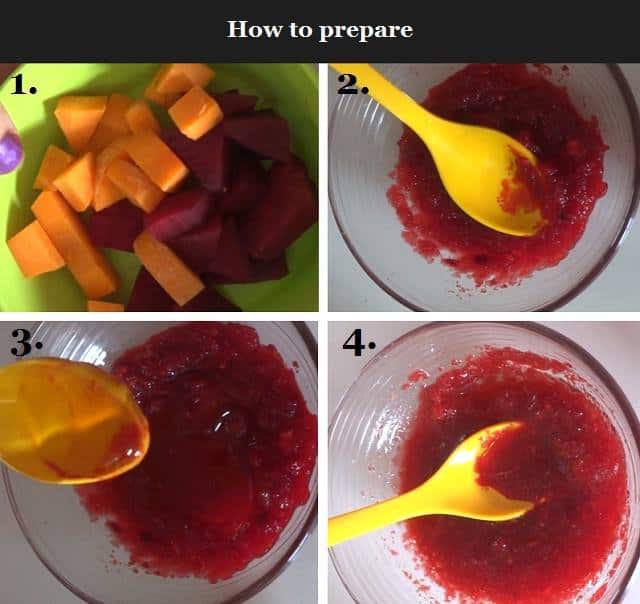 How to prepare

1.

2.

3.

4.