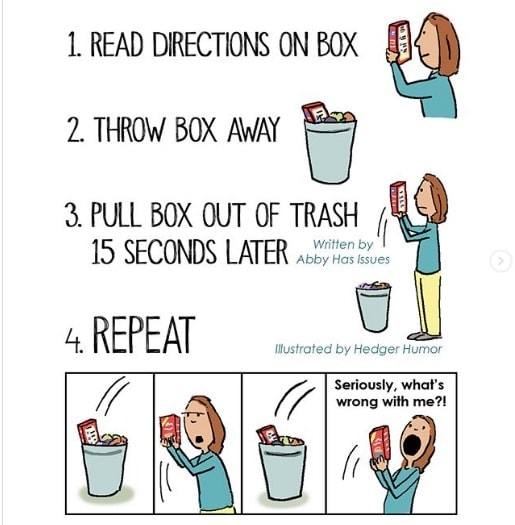 1. READ DIRECTIONS ON BOX

2. THROW BOX AWAY

3. PULL BOX OUT OF TRASH 15 SECONDS LATER

Written by Abby Has Issues

4. REPEAT

Illustrated by Hedger Humor

Seriously, what's wrong with me?!