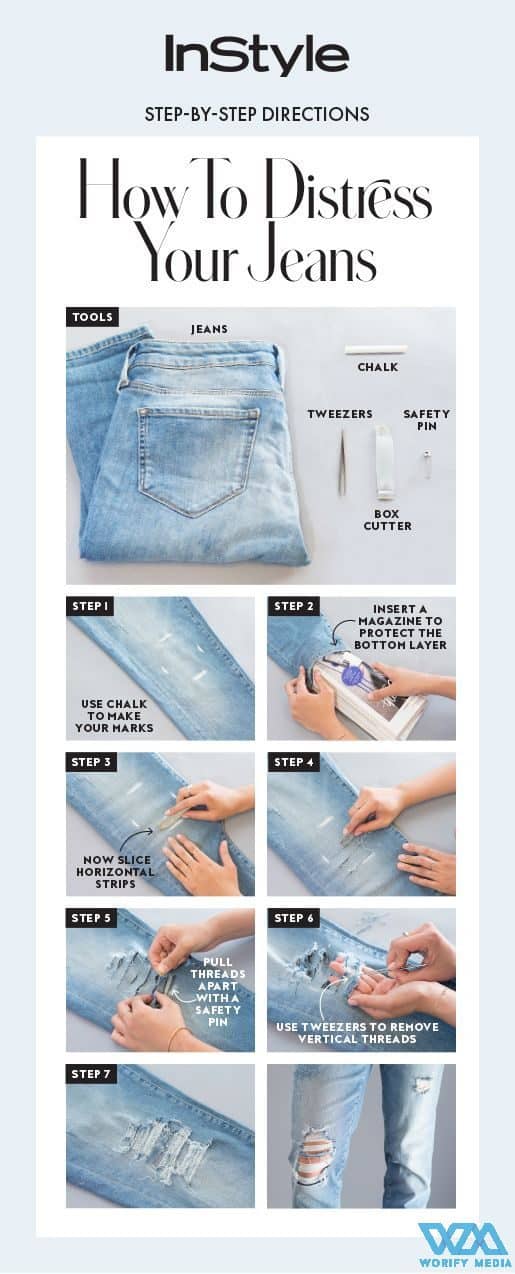 InStyle

STEP-BY-STEP DIRECTIONS

How To Distress Your Jeans

TOOLS

JEANS

CHALK

TWEEZERS

SAFETY PIN

BOX CUTTER

STEP 1

USE CHALK TO MAKE YOUR MARKS

STEP 2

INSERT A MAGAZINE TO PROTECT THE BOTTOM LAYER

STEP 3

NOW SLICE HORIZONTAL STRIPS

STEP 4

STEP 5

PULL THREADS APART WITH A SAFETY PIN

STEP 6

USE TWEEZERS TO REMOVE VERTICAL THREADS

STEP 7

WORIFY MEDIA