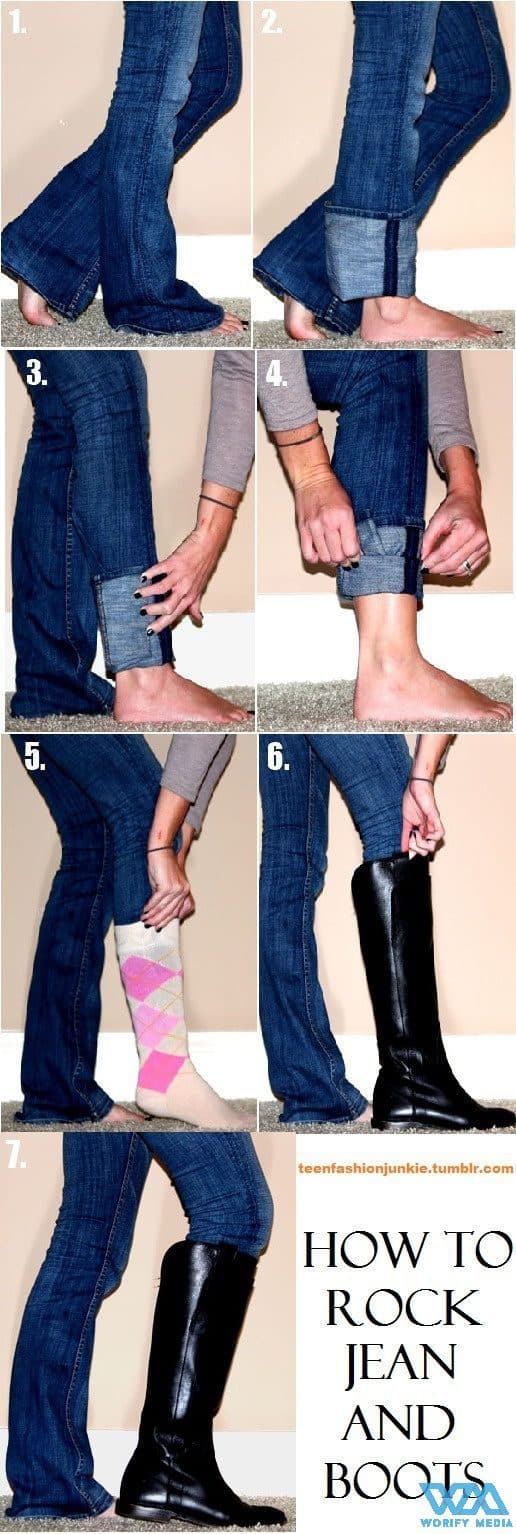 1.

2.

3.

4.

5.

6.

7.

teenfashionjunkie.tumblr.com

HOW TO ROCK JEAN AND BOOTS

WORIFY MEDIA