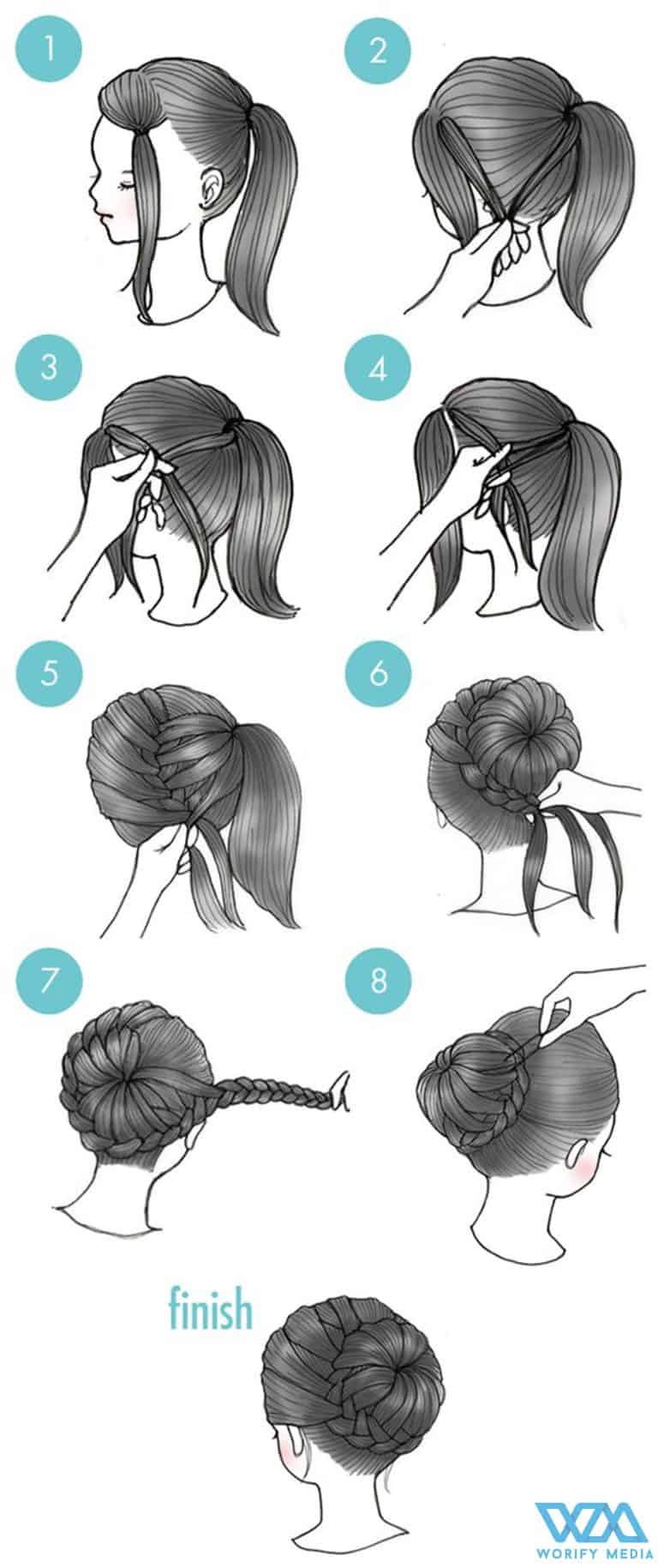 1

2

3

4

5

6

7

8

finish

WORIFY MEDIA