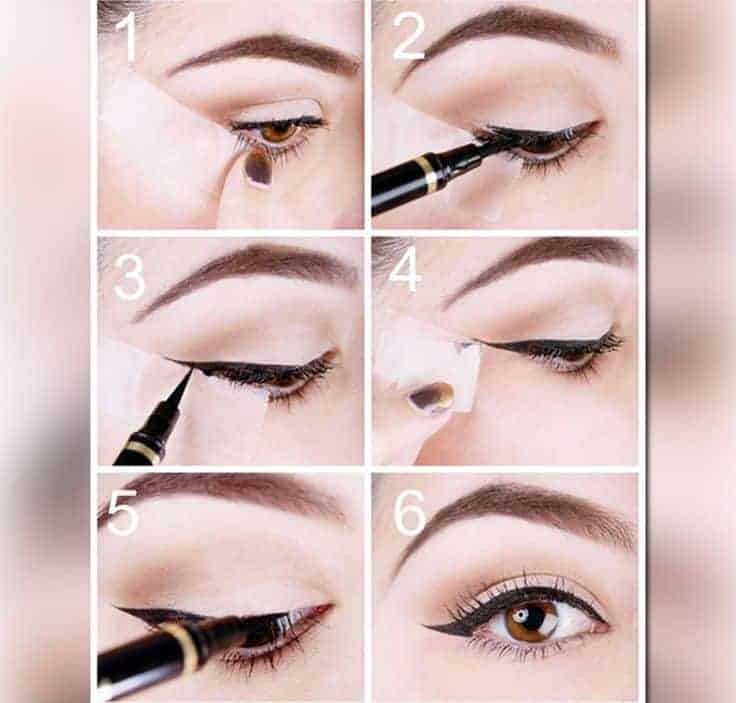 1
2
3
4
5
6