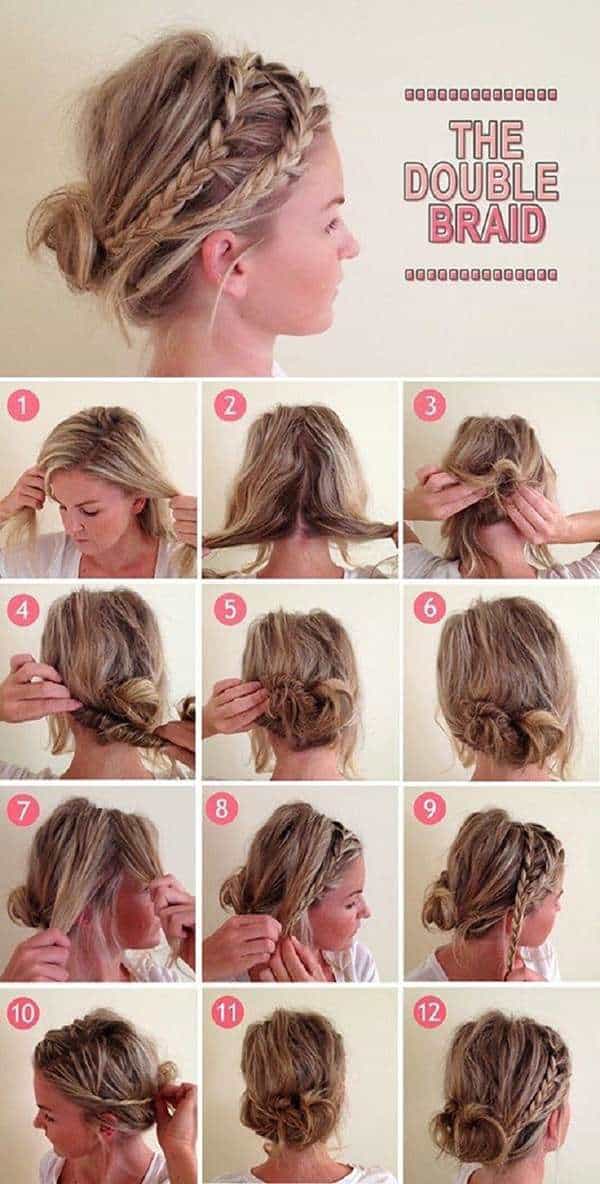 THE DOUBLE BRAID

1

2

3

4

5

6

7

8

9

10

11

12