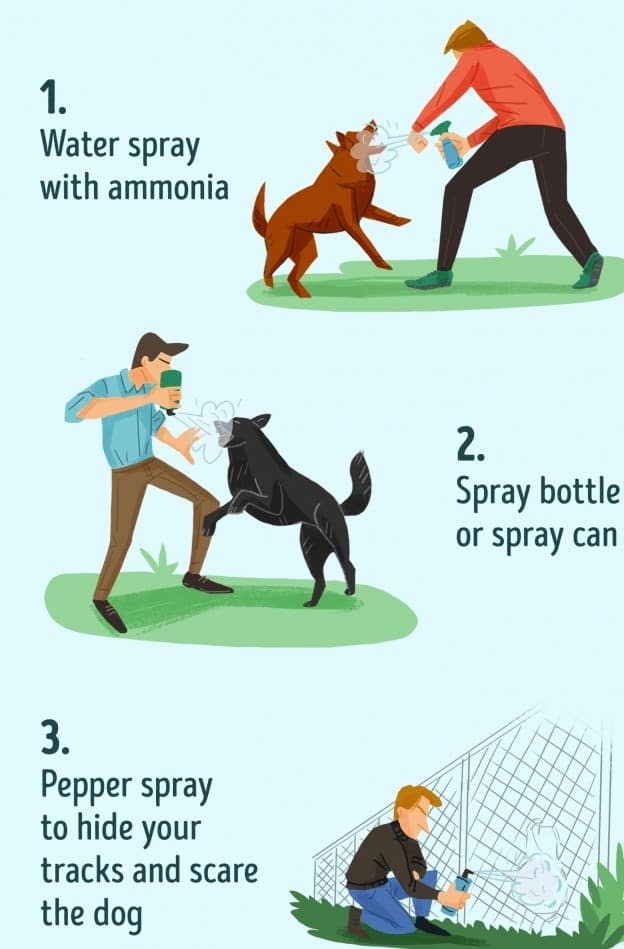 1.
Water spray with ammonia

2.
Spray bottle or spray can

3.
Pepper spray to hide your tracks and scare the dog