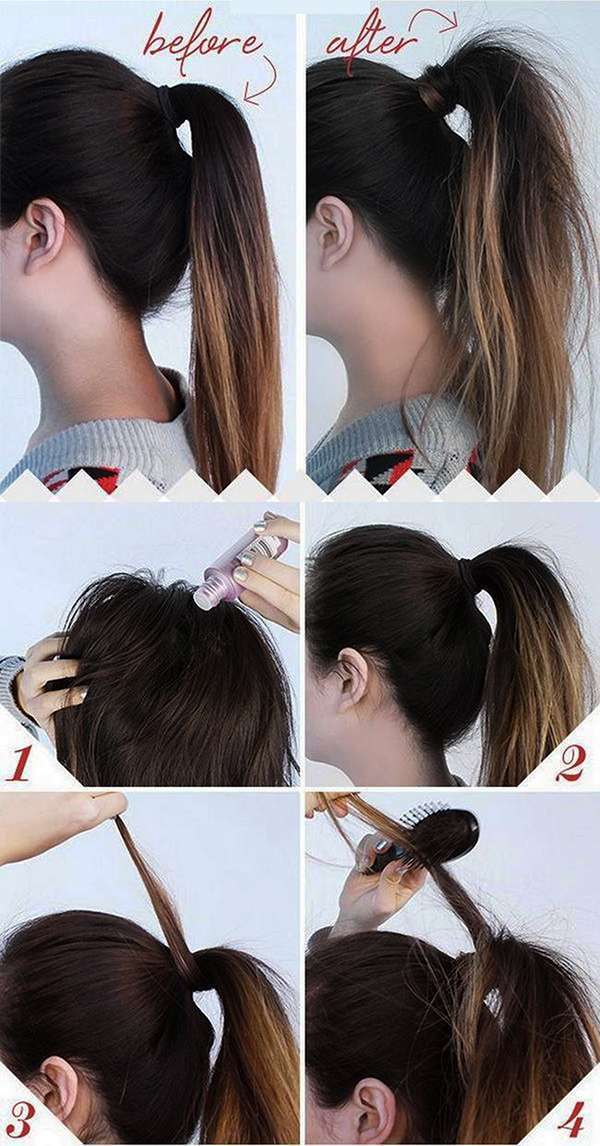 before

after

1

2

3

4