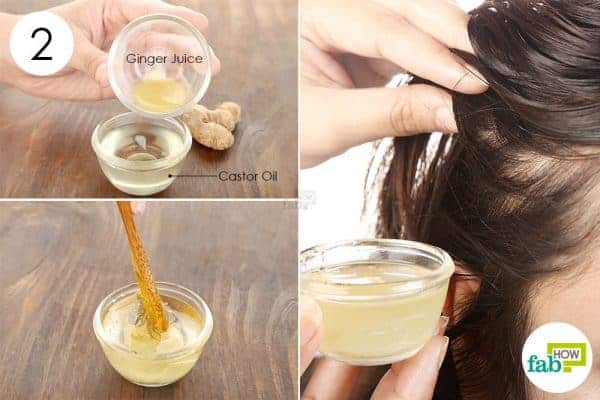 2

Ginger Juice

Castor Oil

fab HOW