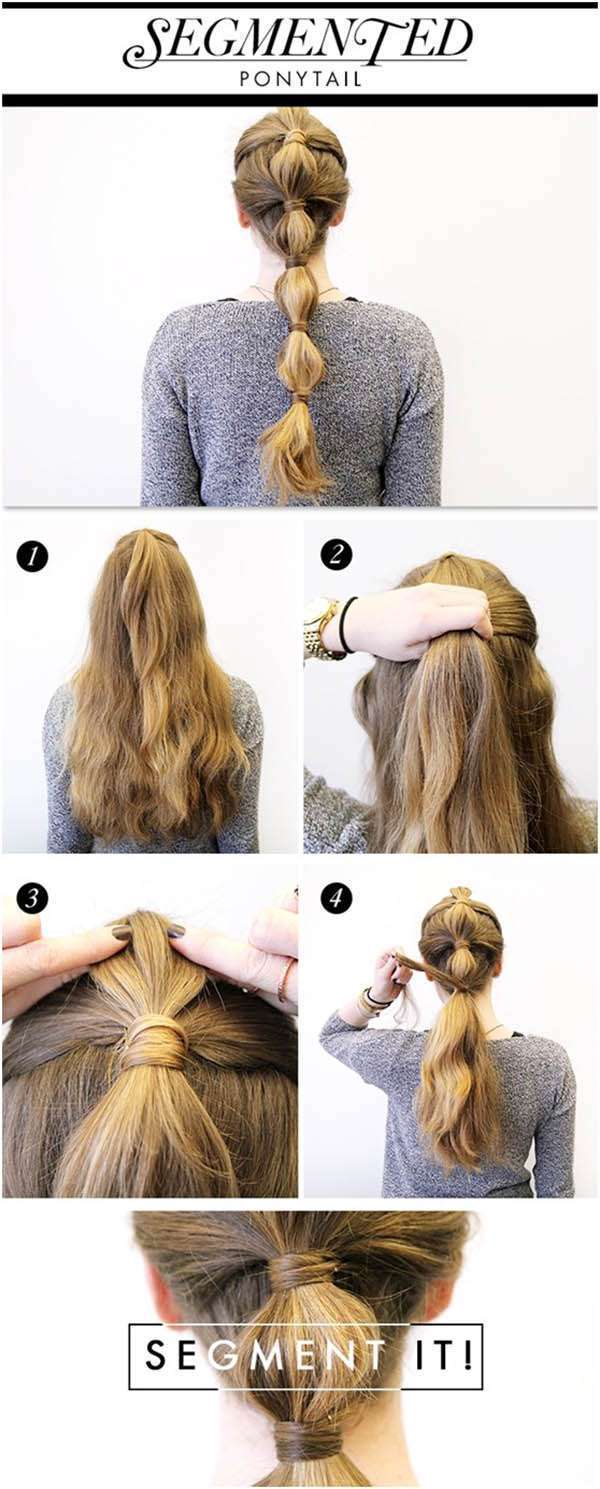 SEGMENTED
PONYTAIL

1

2

3

4

SEGMENT IT!