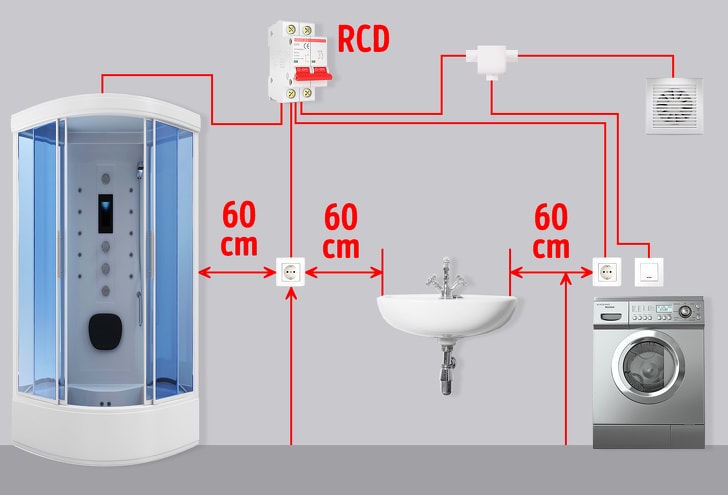 RCD

60 cm

60 cm

60 cm