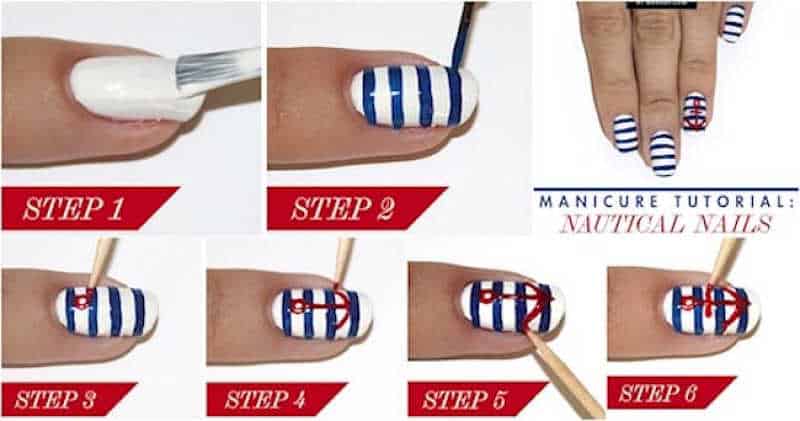 STEP 1

STEP 2

MANICURE TUTORIAL:
NAUTICAL NAILS

STEP 3

STEP 4

STEP 5

STEP 6