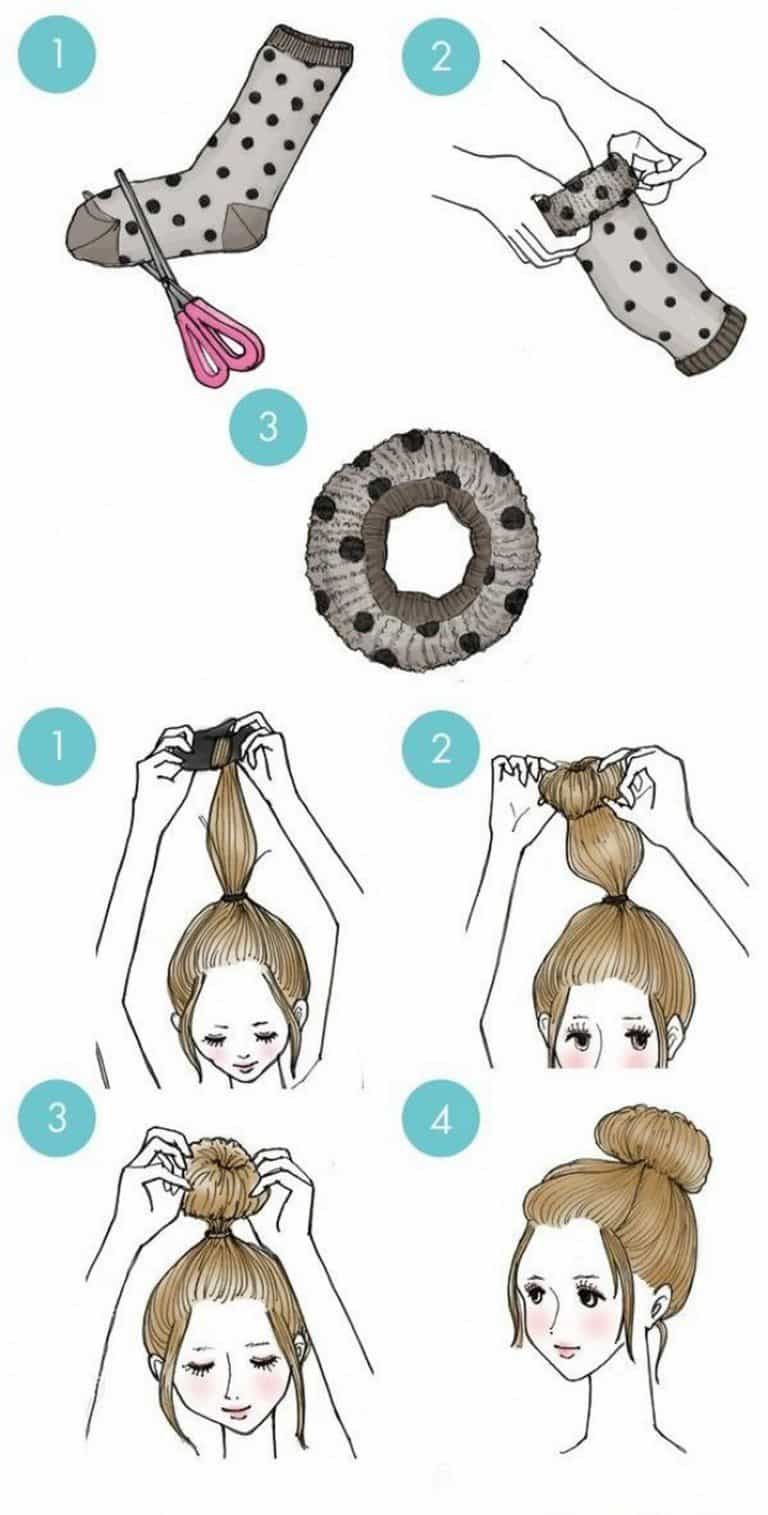 1

2

3

1

2

3

4