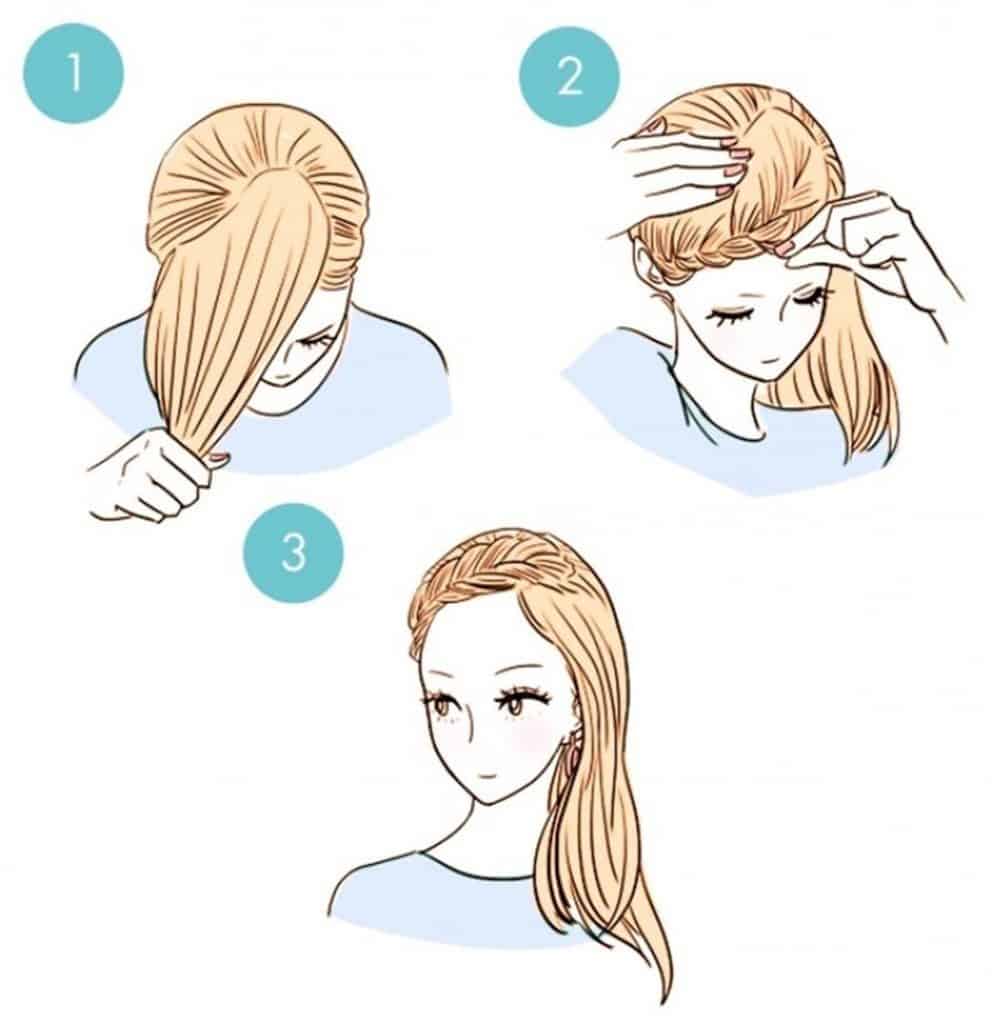 1

2

3