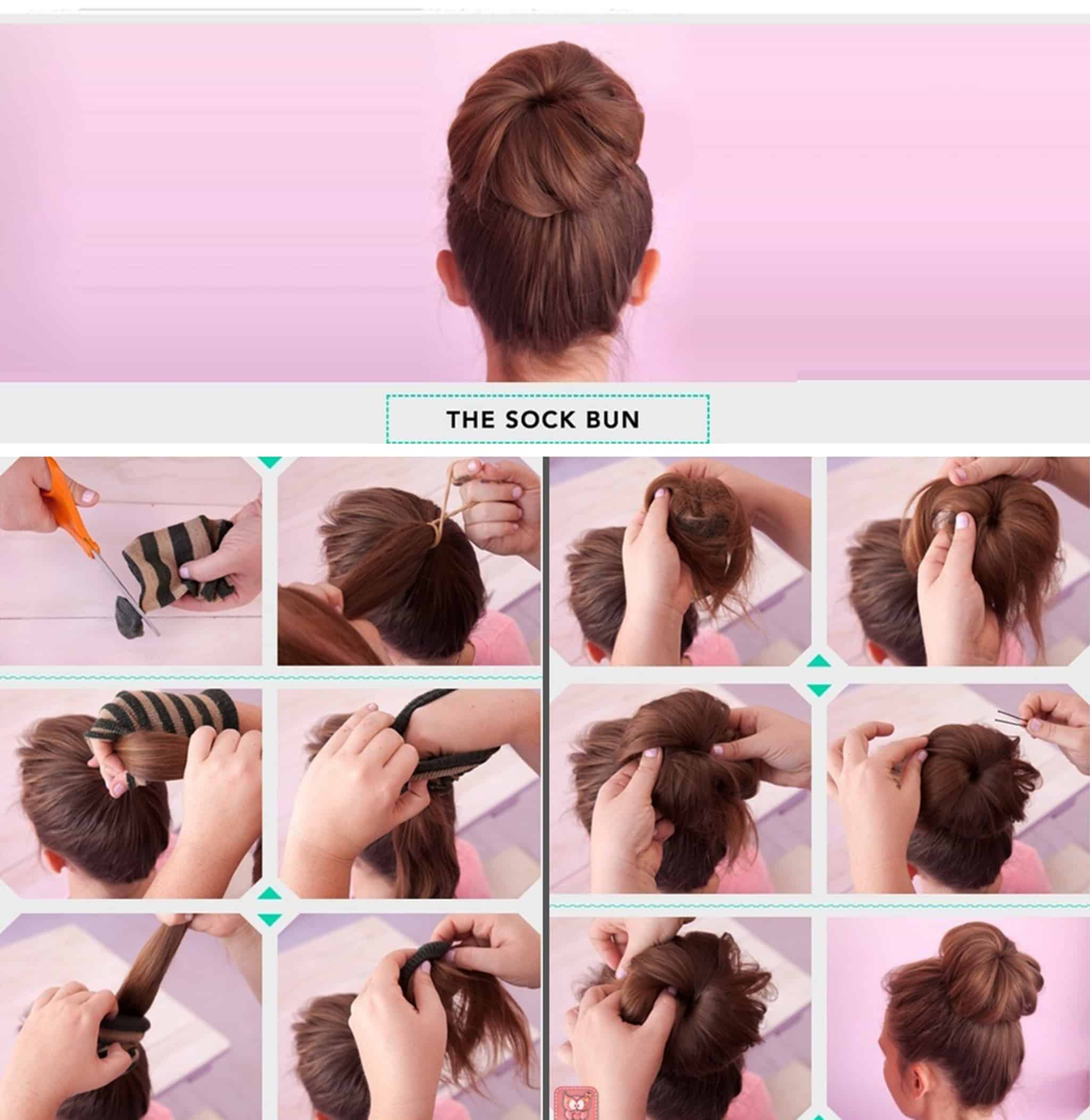 THE SOCK BUN