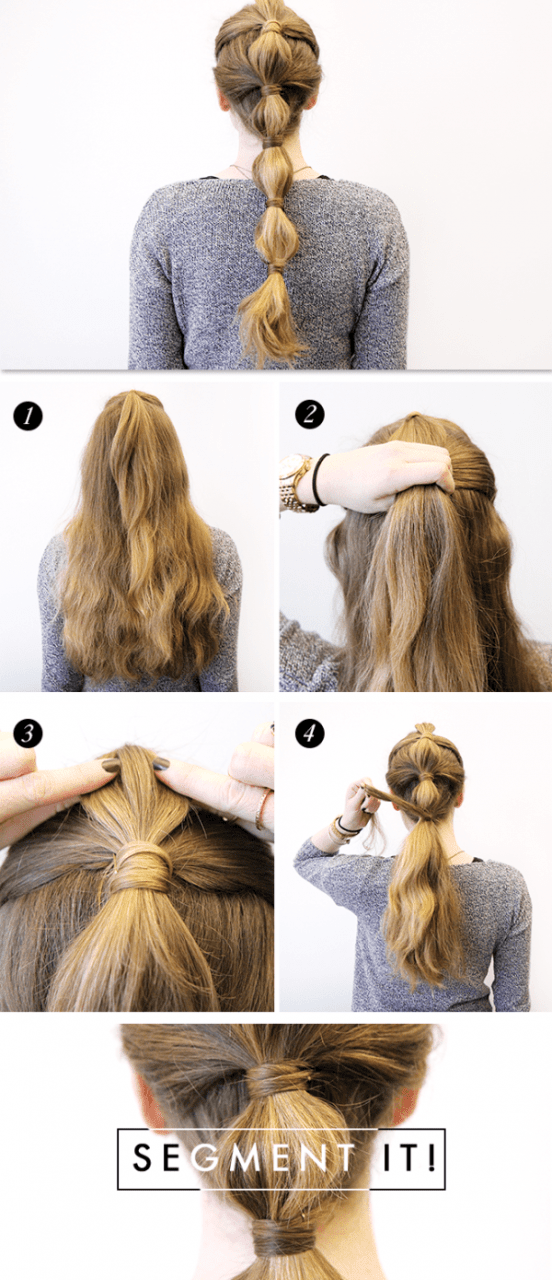 1

2

3

4

SEGMENT IT!