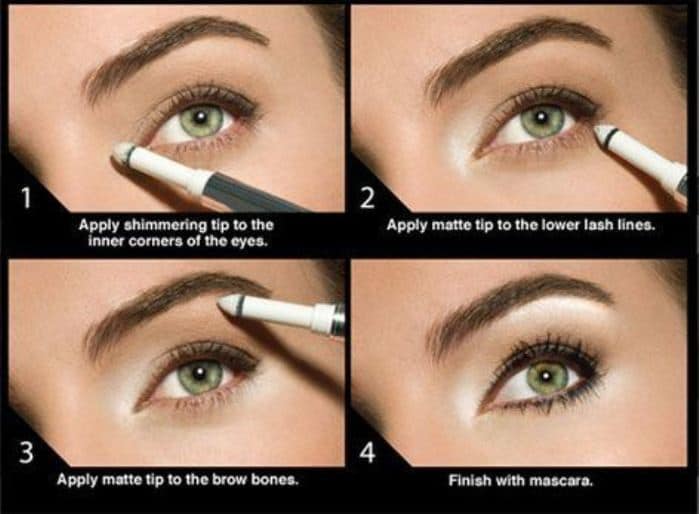 1
Apply shimmering tip to the inner corners of the eyes.

2
Apply matte tip to the lower lash lines.

3
Apply matte tip to the brow bones.

4
Finish with mascara.