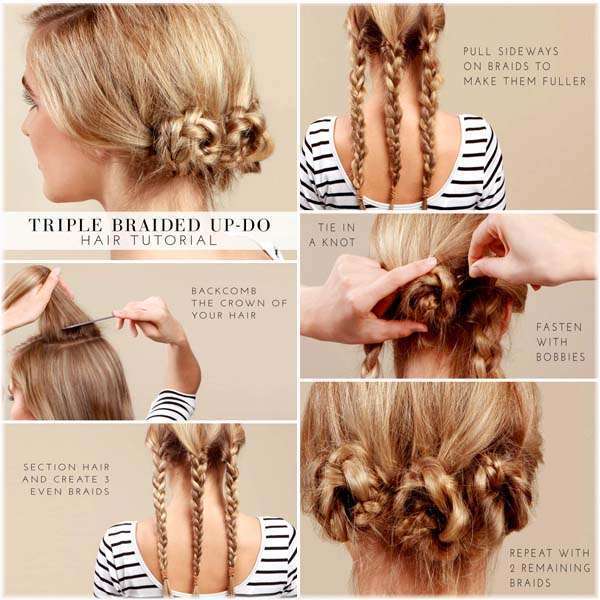 TRIPLE BRAIDED UP-DO
HAIR TUTORIAL

BACKCOMB THE CROWN OF YOUR HAIR

SECTION HAIR AND CREATE 3 EVEN BRAIDS

PULL SIDEWAYS ON BRAIDS TO MAKE THEM FULLER

TIE IN A KNOT

FASTEN WITH BOBBIES

REPEAT WITH 2 REMAINING BRAIDS