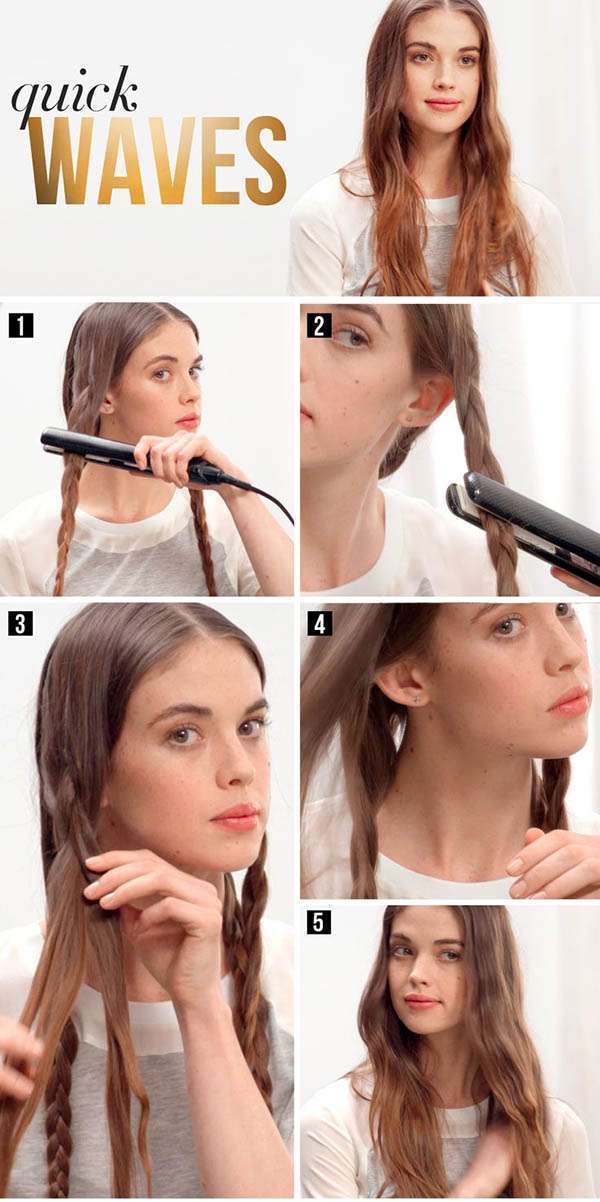 quick
WAVES

1

2

3

4

5