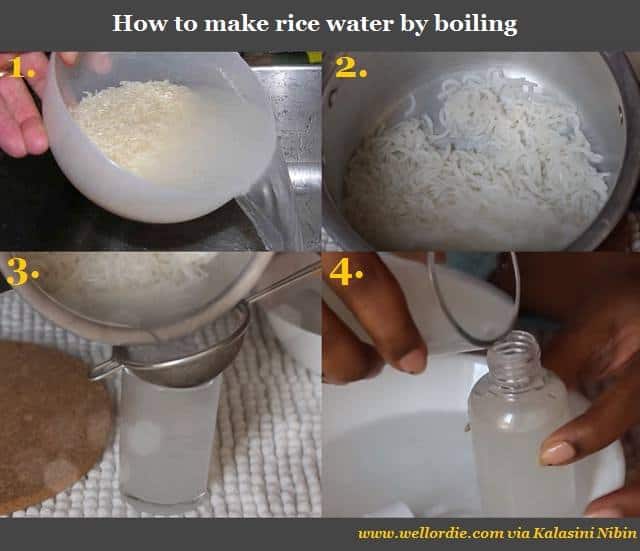 How to make rice water by boiling

1.

2.

3.

4.

www.wellordie.com via Kalasini Nibin