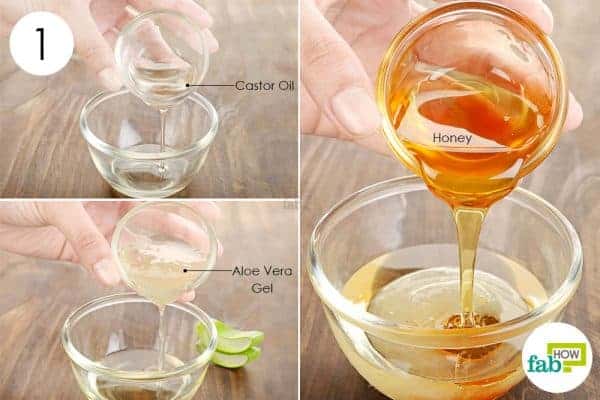 1

Castor Oil

Aloe Vera Gel

Honey

fab HOW